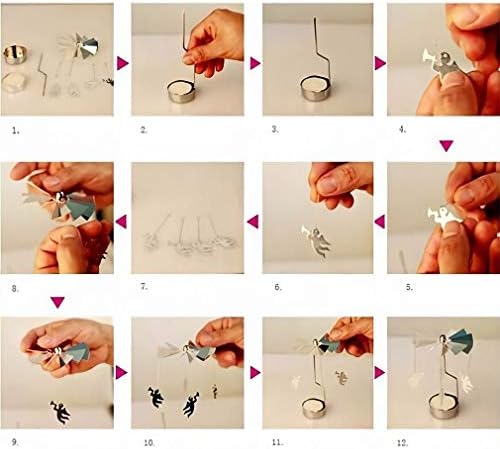 1.

2.

3.

4.

8.

7.

6.

5.

9.

10.

11.

12.