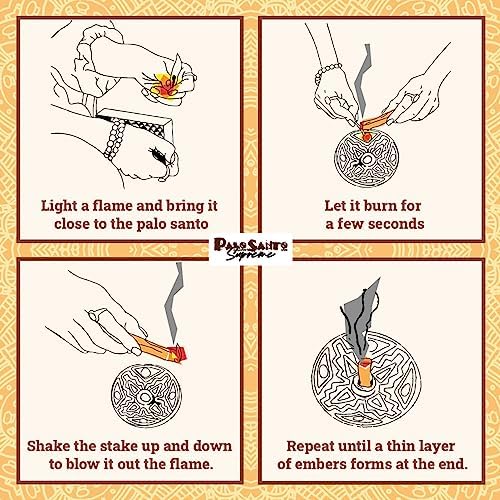 Light a flame and bring it close to the palo santo

Let it burn for a few seconds

PALO SANTO Supreme

Shake the stake up and down to blow it out the flame.

Repeat until a thin layer of embers forms at the end.