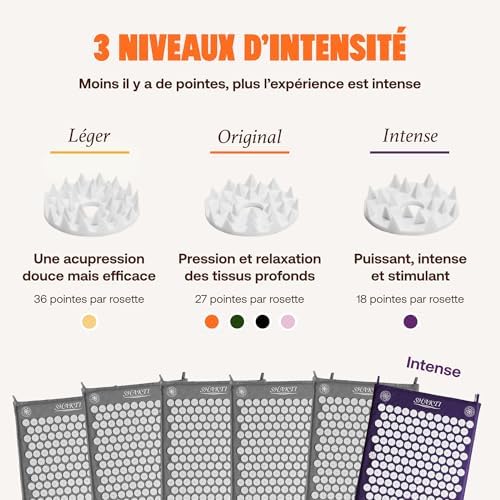 3 NIVEAUX D'INTENSITÉ

Moins il y a de pointes, plus l'expérience est intense

Léger

Une acupression douce mais efficace

36 pointes par rosette

Original

Pression et relaxation des tissus profonds

27 pointes par rosette

Intense

Puissant, intense et stimulant

18 pointes par rosette

Intense

SHAKTI

SHAKTI

SHAKTI

SHAKTI

SHAKTI

SHAKTI