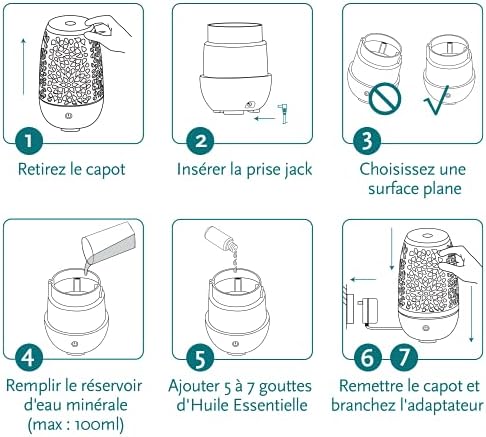 1
Retirez le capot

2
Insérer la prise jack

3
Choisissez une surface plane

4
Remplir le réservoir d'eau minérale (max : 100ml)

5
Ajouter 5 à 7 gouttes d'Huile Essentielle

6 7
Remettre le capot et branchez l'adaptateur