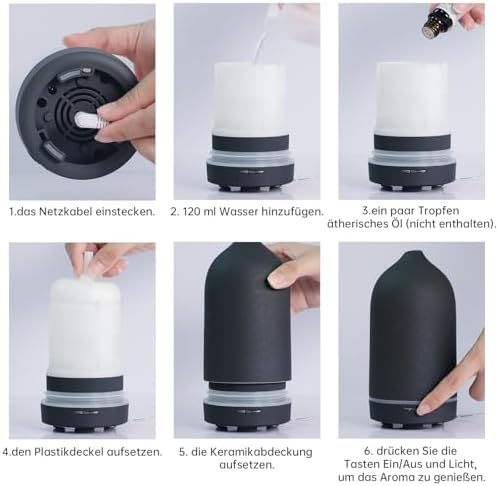 1.das Netzkabel einstecken.

2. 120 ml Wasser hinzufügen.

3.ein paar Tropfen ätherisches Öl (nicht enthalten).

4.den Plastikdeckel aufsetzen.

5. die Keramikabdeckung aufsetzen.

6. drücken Sie die Tasten Ein/Aus und Licht, um das Aroma zu genießen.