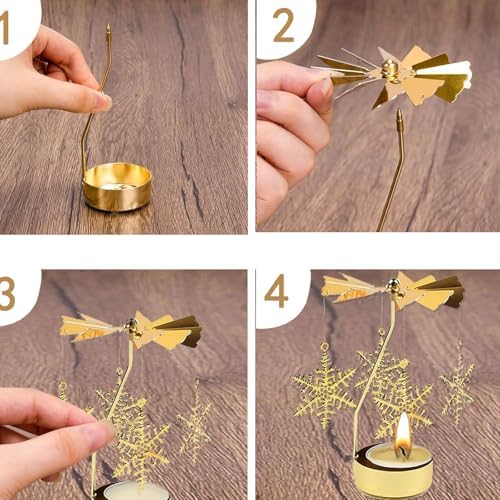 1

2

3

4